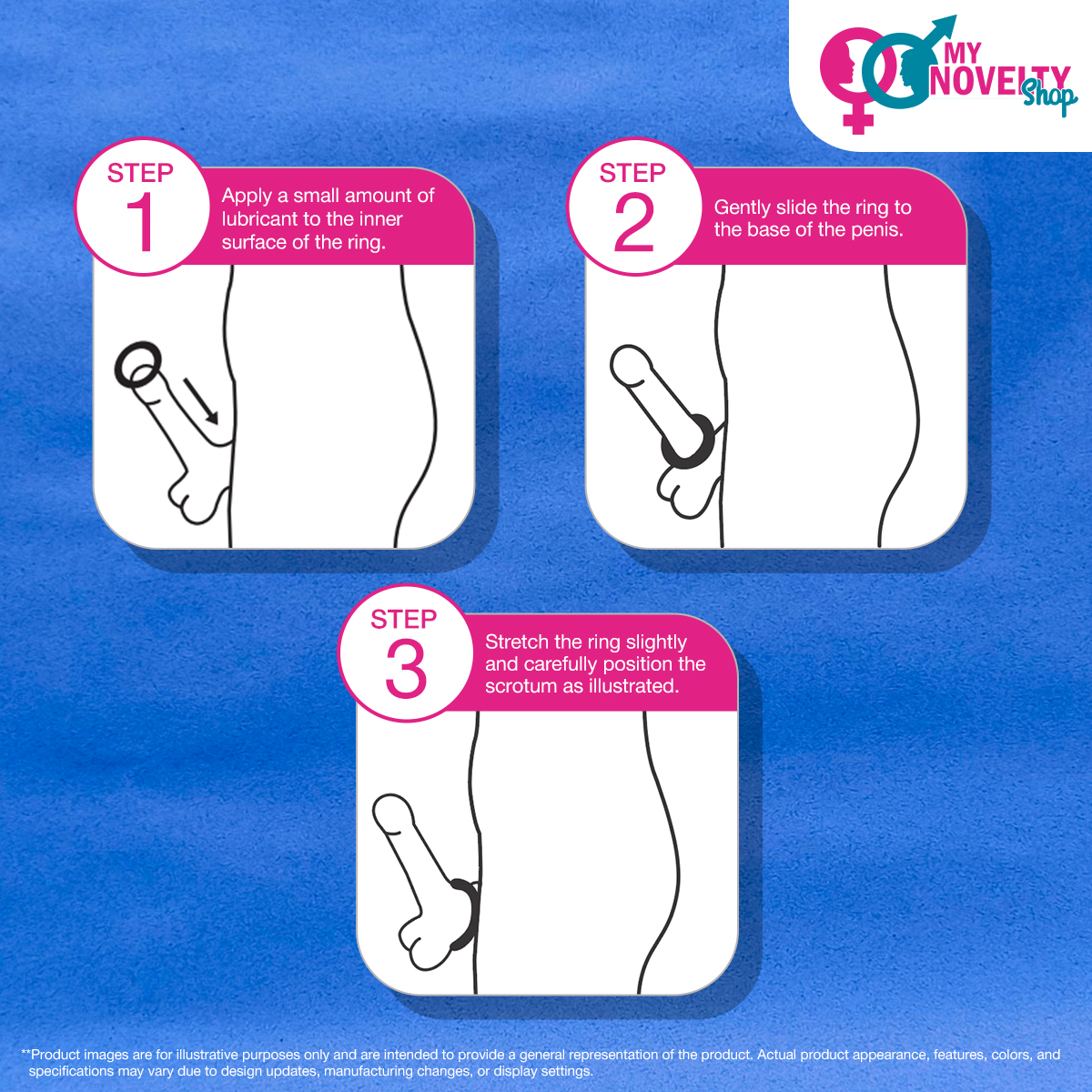 MY NOVELTY Shop

STEP 1

Apply a small amount of lubricant to the inner surface of the ring.

STEP 2

Gently slide the ring to the base of the penis.

STEP 3

Stretch the ring slightly and carefully position the scrotum as illustrated.

**Product images are for illustrative purposes only and are intended to provide a general representation of the product. Actual product appearance, features, colors, and specifications may vary due to design updates, manufacturing changes, or display settings.