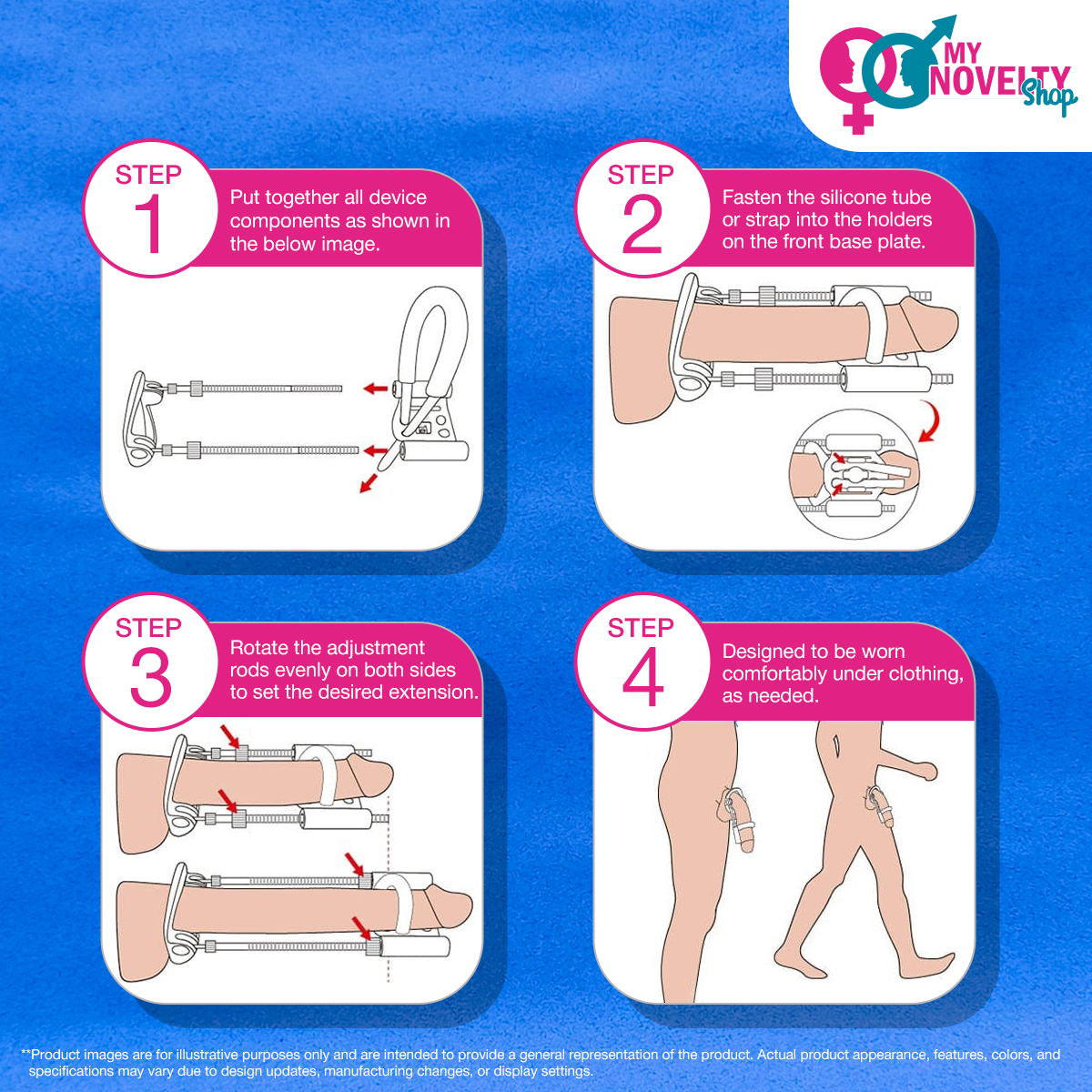 MY NOVELTY Shop

STEP 1
Put together all device components as shown in the below image.

STEP 2
Fasten the silicone tube or strap into the holders on the front base plate.

STEP 3
Rotate the adjustment rods evenly on both sides to set the desired extension.

STEP 4
Designed to be worn comfortably under clothing, as needed.

**Product images are for illustrative purposes only and are intended to provide a general representation of the product. Actual product appearance, features, colors, and specifications may vary due to design updates, manufacturing changes, or display settings.